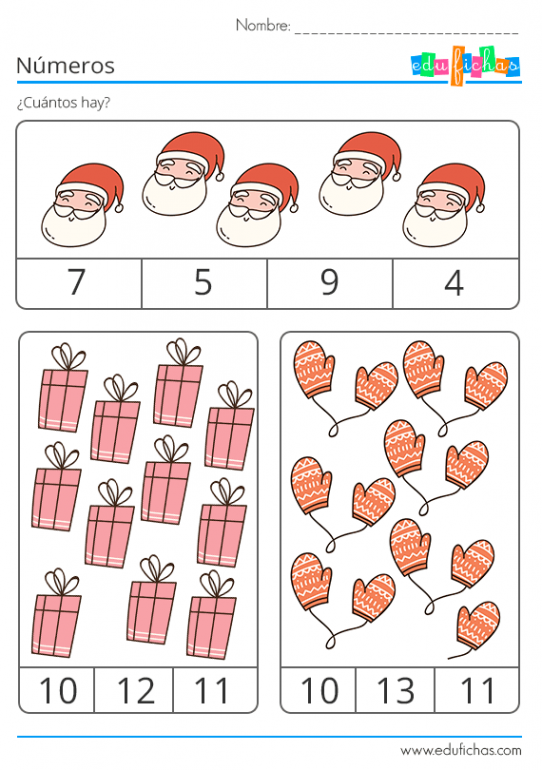 Nombre: ___________________________

Números

edufichas

¿Cuántos hay?

| 7 | 5 | 9 | 4 |
|---|---|---|---|

| 10 | 12 | 11 |
|---|---|---|

| 10 | 13 | 11 |
|---|---|---|

www.edufichas.com