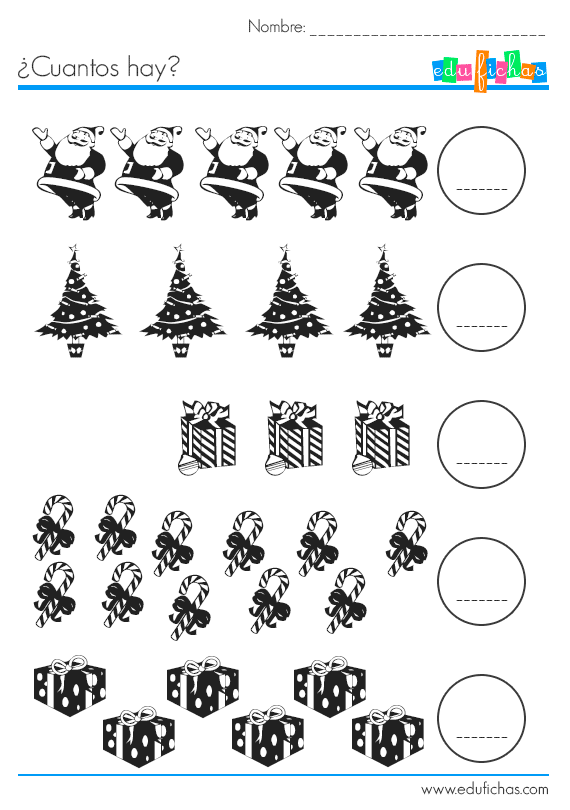 Nombre: ___________________________

¿Cuantos hay?

edufichas

______

______

______

______

______

www.edufichas.com